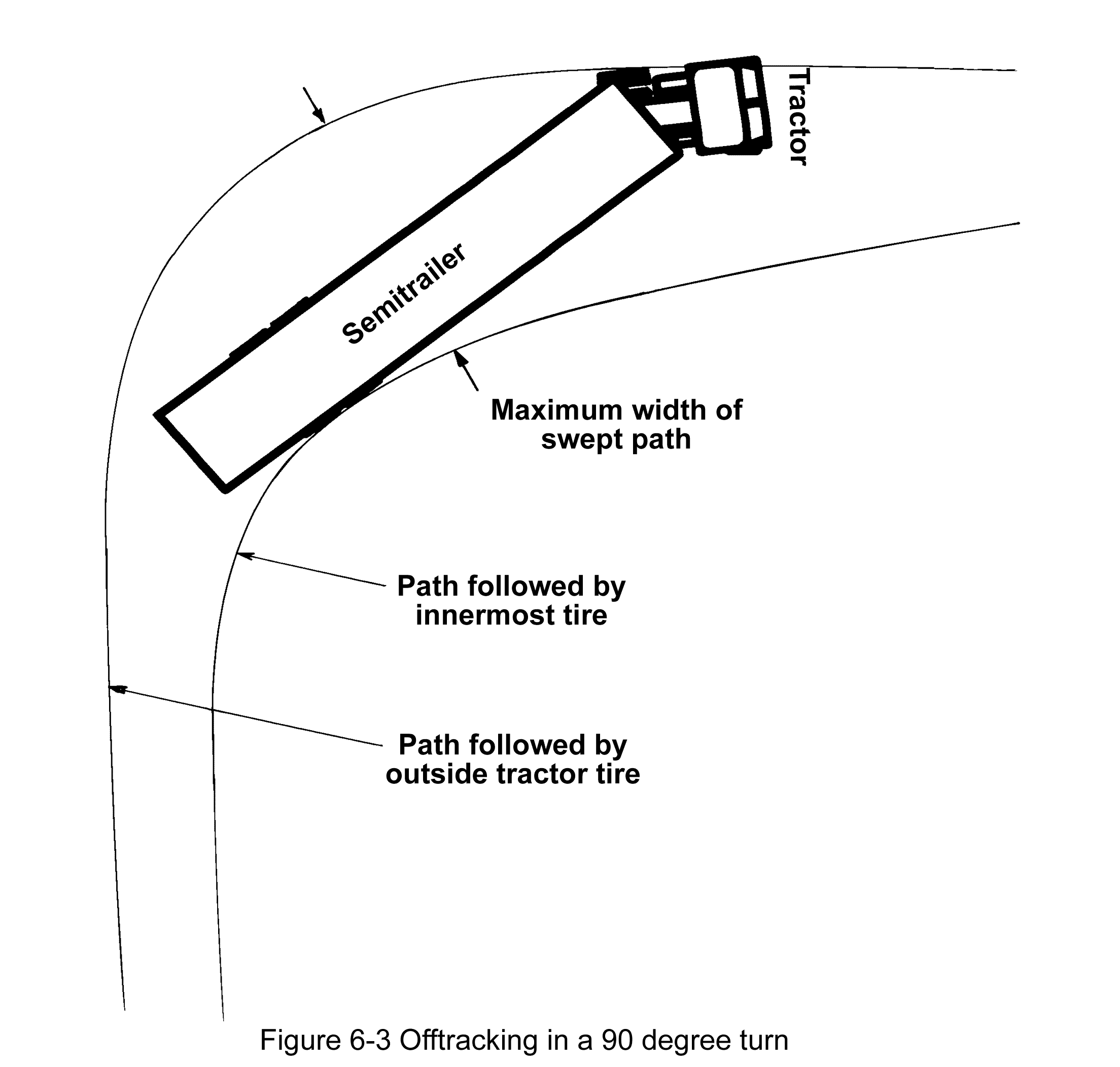 Tractor

Semitrailer

Maximum width of swept path

Path followed by innermost tire

Path followed by outside tractor tire

Figure 6-3 Offtracking in a 90 degree turn