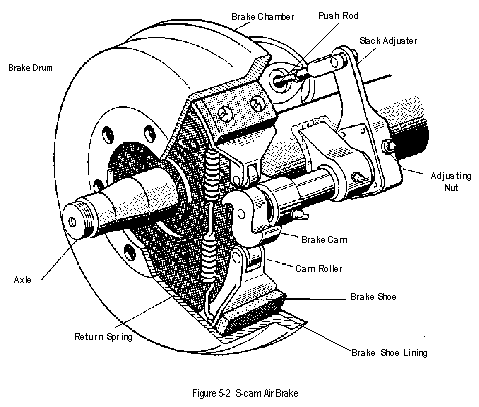 Brake Chamber

Push Rod

Slack Adjuster

Brake Drum

Adjusting Nut

Brake Cam

Cam Roller

Axle

Brake Shoe

Return Spring

Brake Shoe Lining

Figure 5-2 S-cam Air Brake