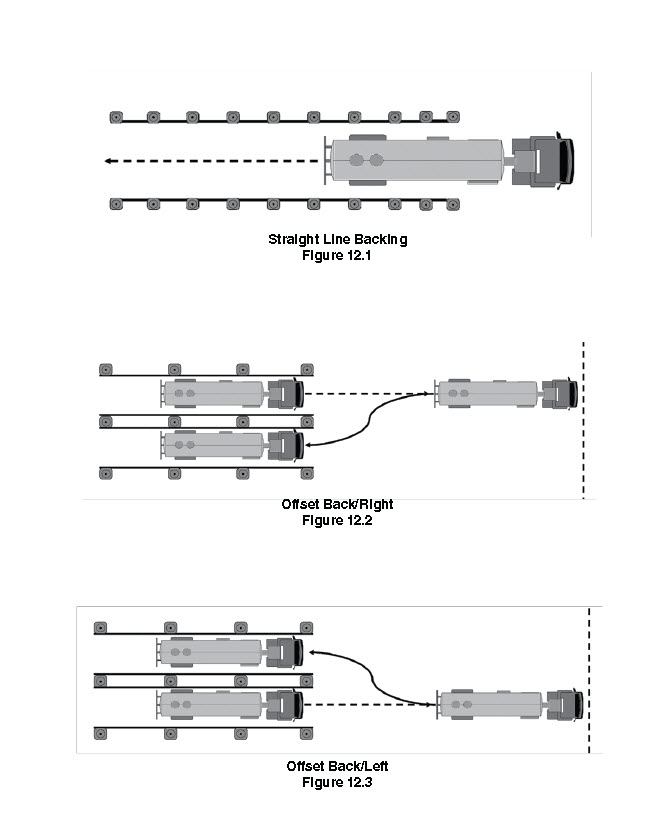 Straight Line Backing
Figure 12.1

Offset Back/Right
Figure 12.2

Offset Back/Left
Figure 12.3