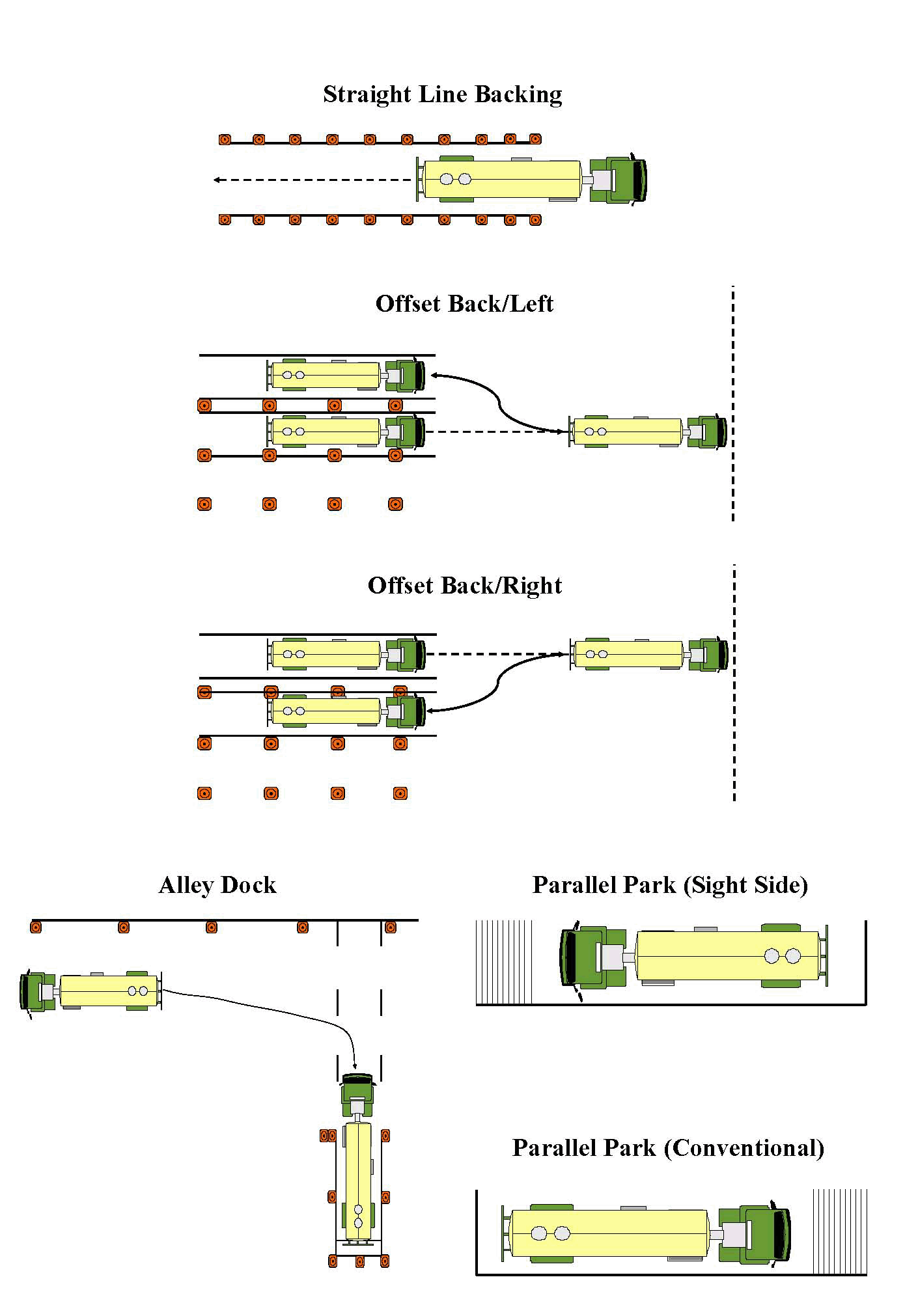 Straight Line Backing

Offset Back/Left

Offset Back/Right

Alley Dock

Parallel Park (Sight Side)

Parallel Park (Conventional)