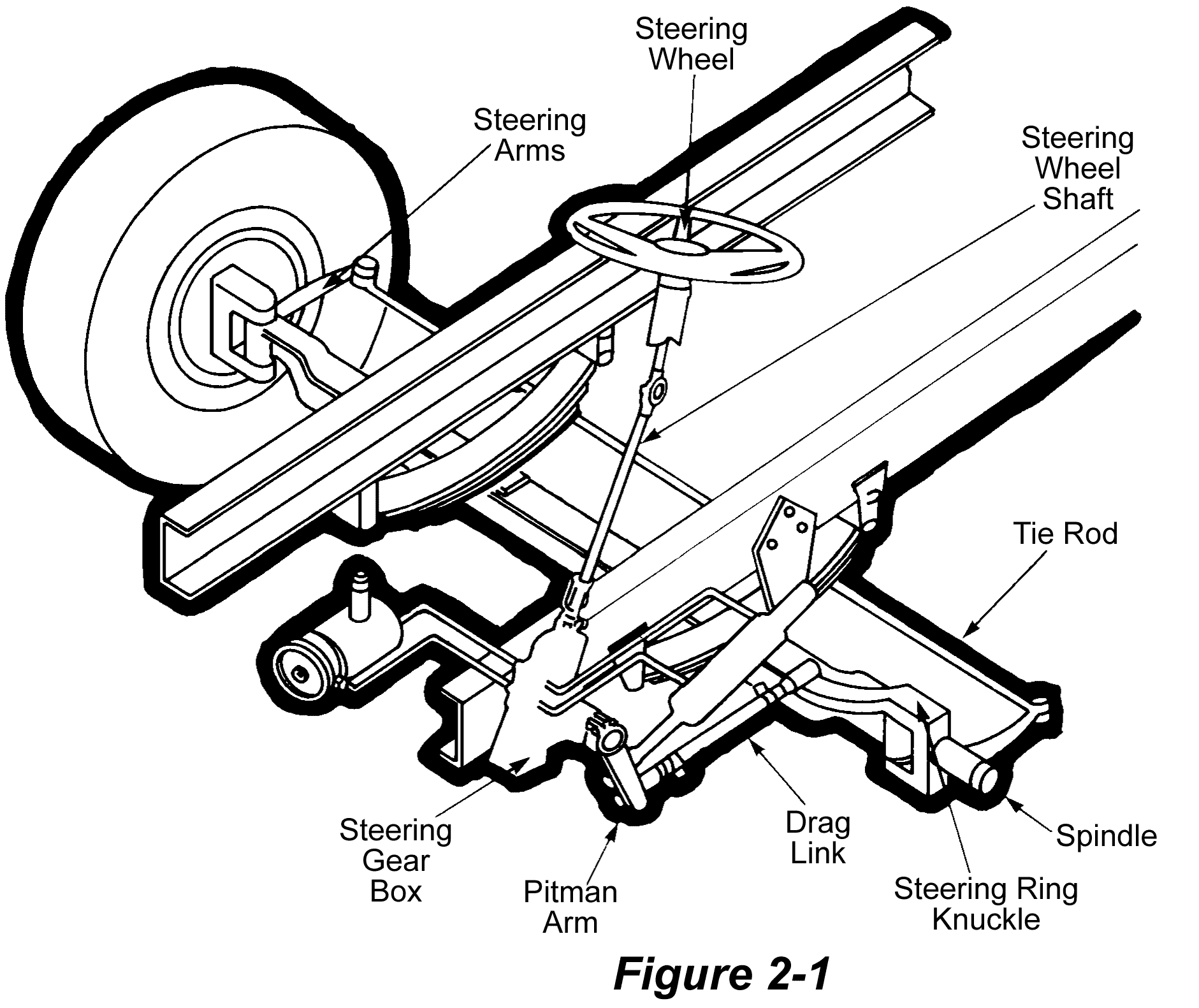 Steering Wheel

Steering Arms

Steering Wheel Shaft

Tie Rod

Steering Gear Box

Pitman Arm

Drag Link

Steering Ring Knuckle

Spindle

Figure 2-1