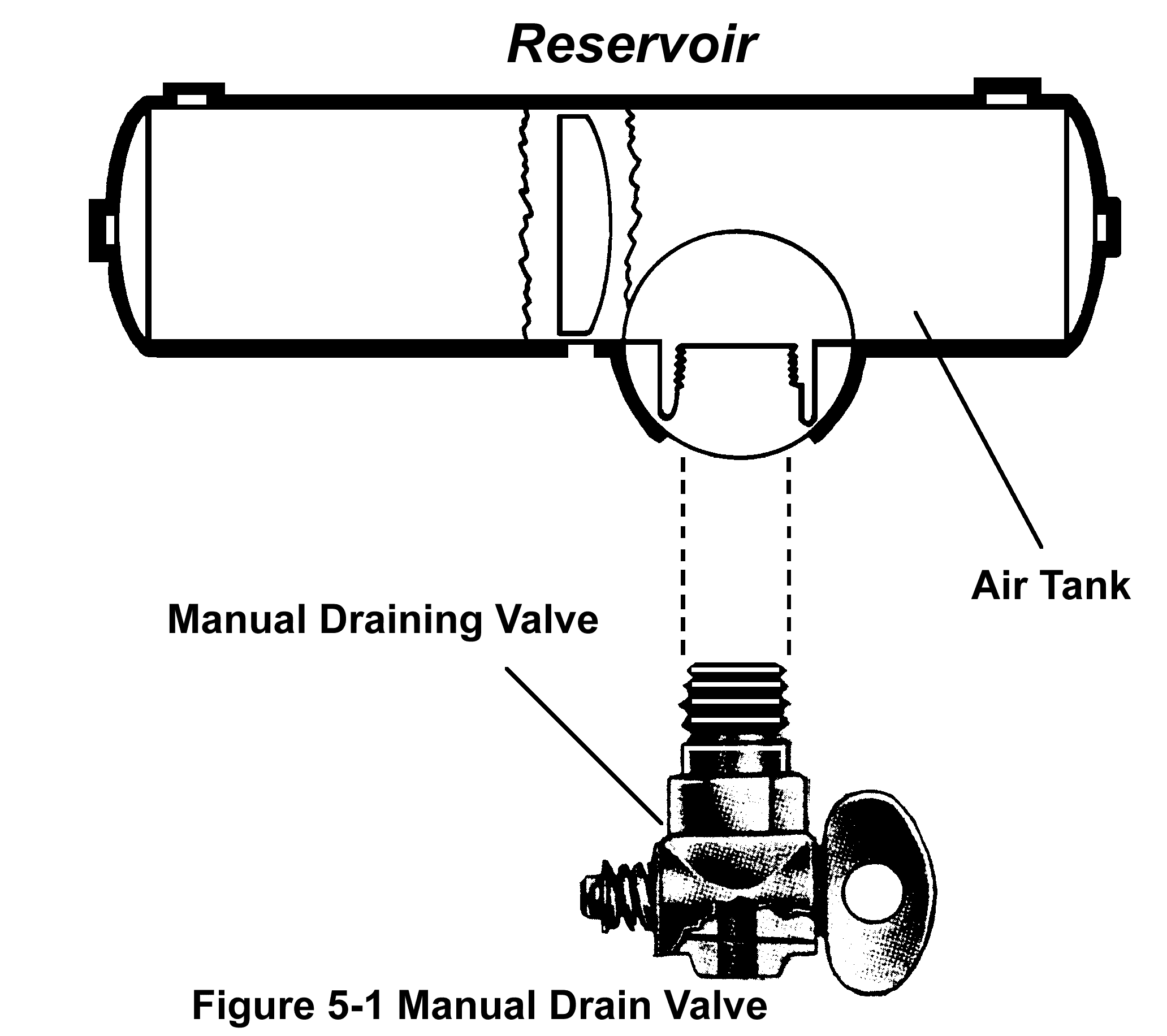 Reservoir

Air Tank

Manual Draining Valve

Figure 5-1 Manual Drain Valve