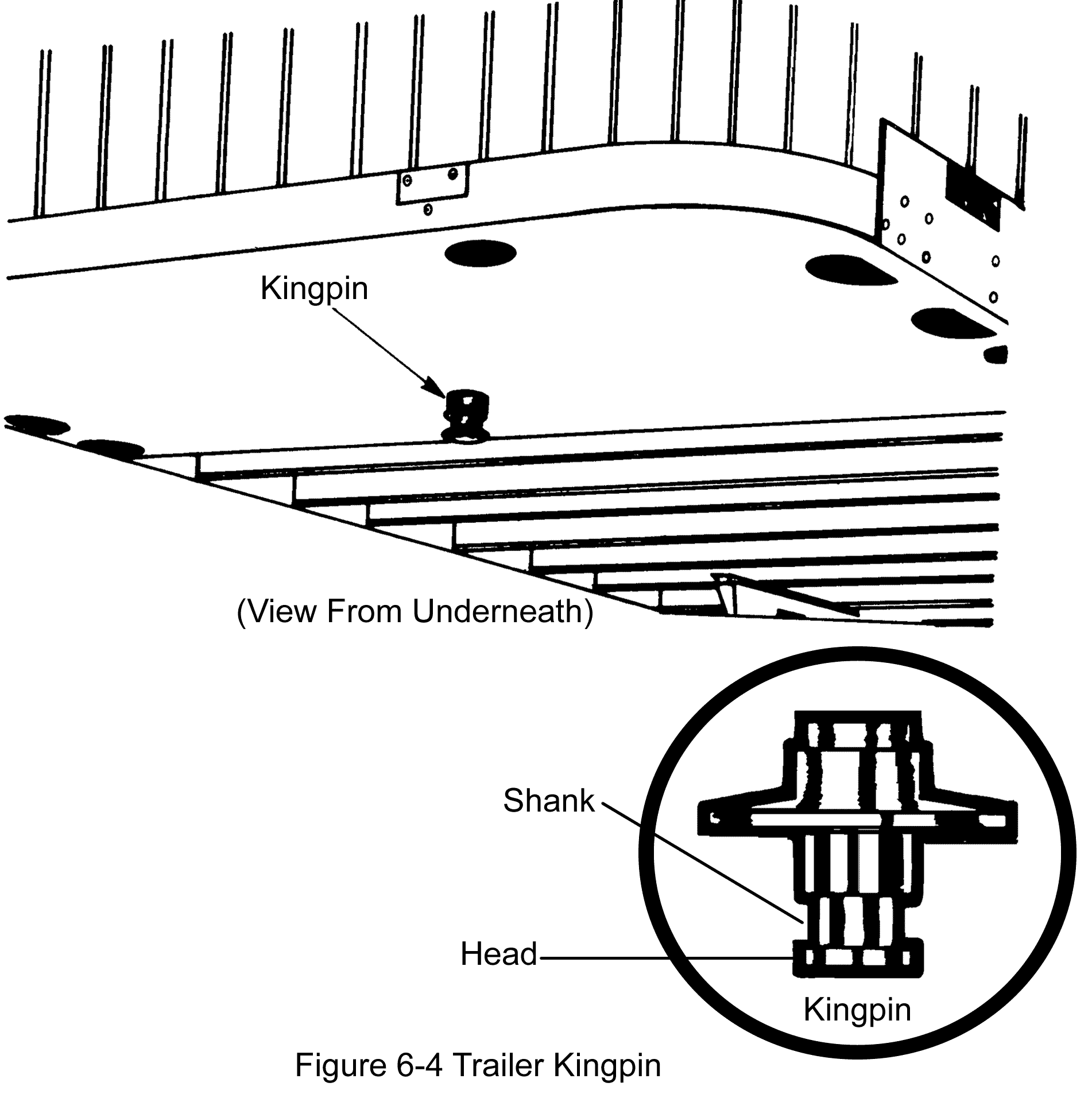 Kingpin

(View From Underneath)

Shank

Head

Kingpin

Figure 6-4 Trailer Kingpin