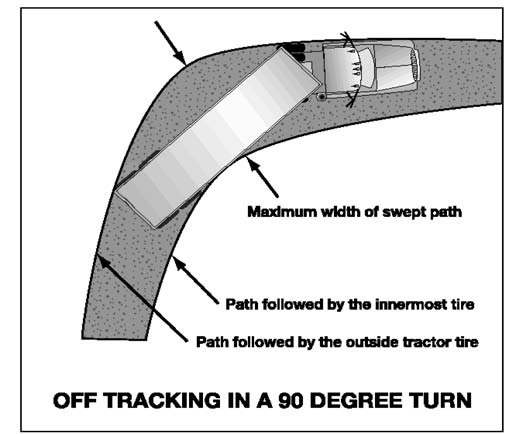 Maximum width of swept path

Path followed by the innermost tire

Path followed by the outside tractor tire

OFF TRACKING IN A 90 DEGREE TURN