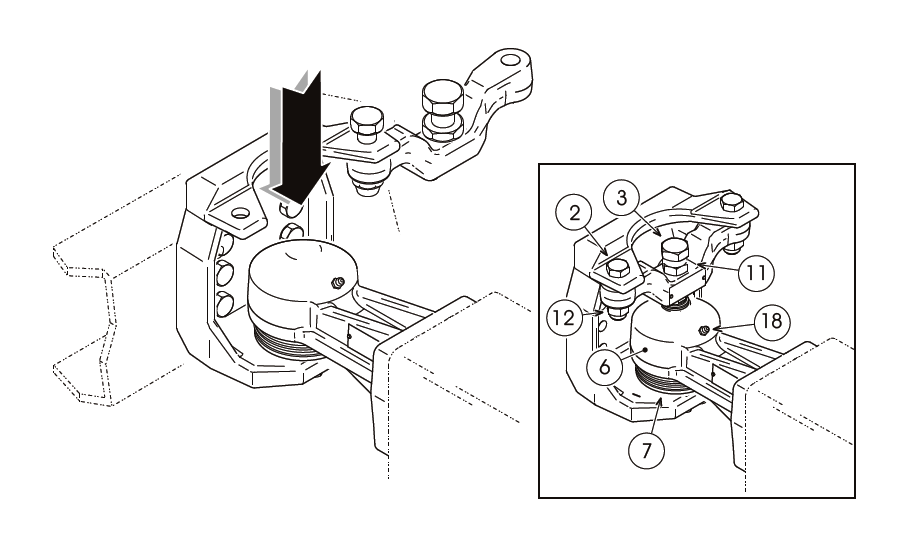 2
3
11
12
18
6
7